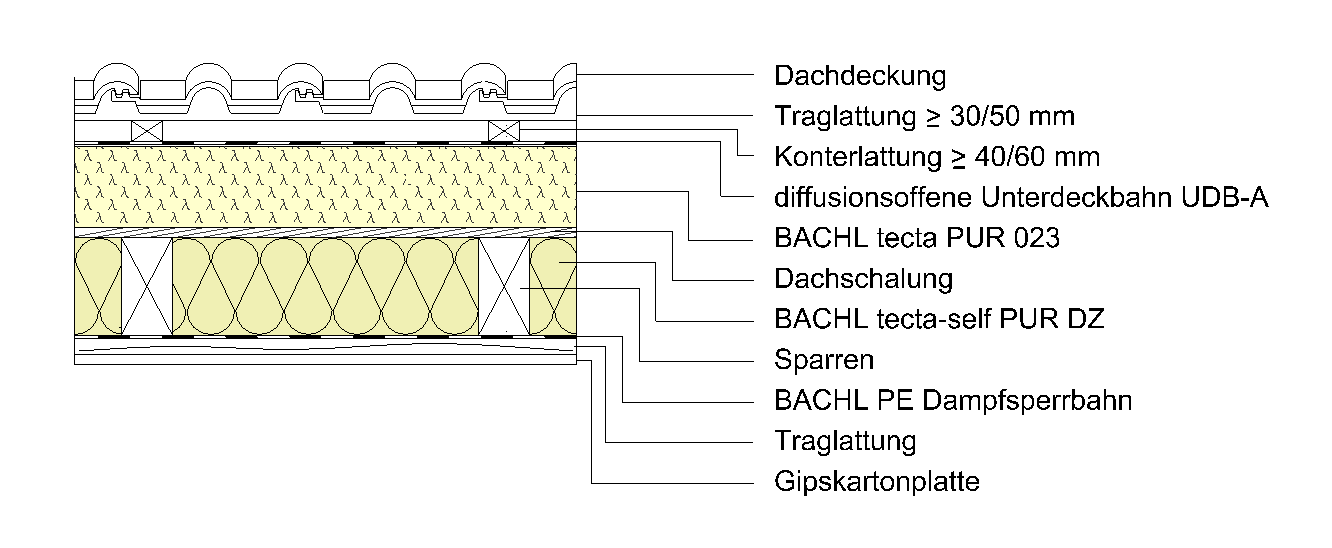 Dachdeckung
Traglattung ≥ 30/50 mm
Konterlattung ≥ 40/60 mm
diffusionsoffene Unterdeckbahn UDB-A
BACHL tecta PUR 023
Dachschalung
BACHL tecta-self PUR DZ
Sparren
BACHL PE Dampfsperrbahn
Traglattung
Gipskartonplatte